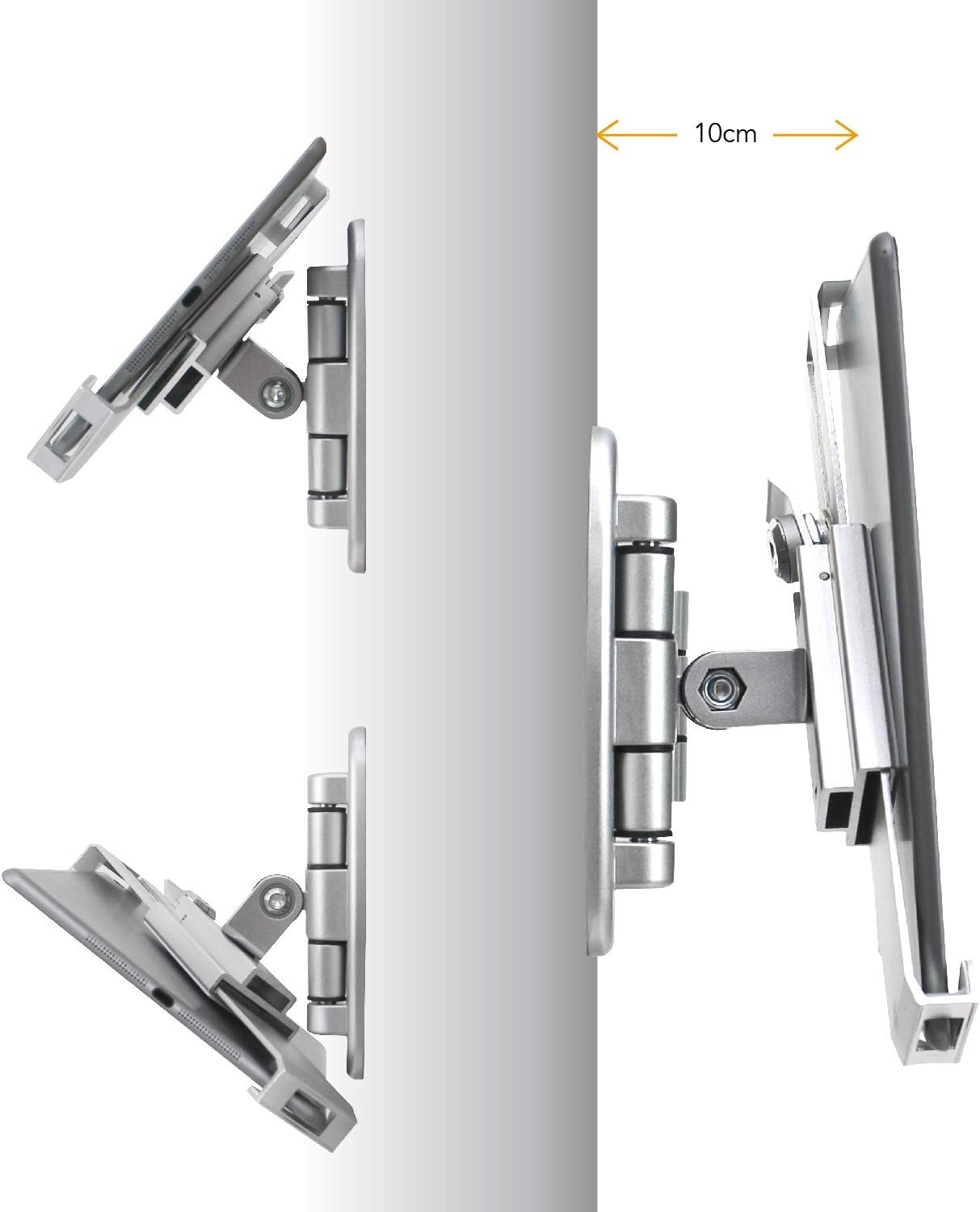 10cm