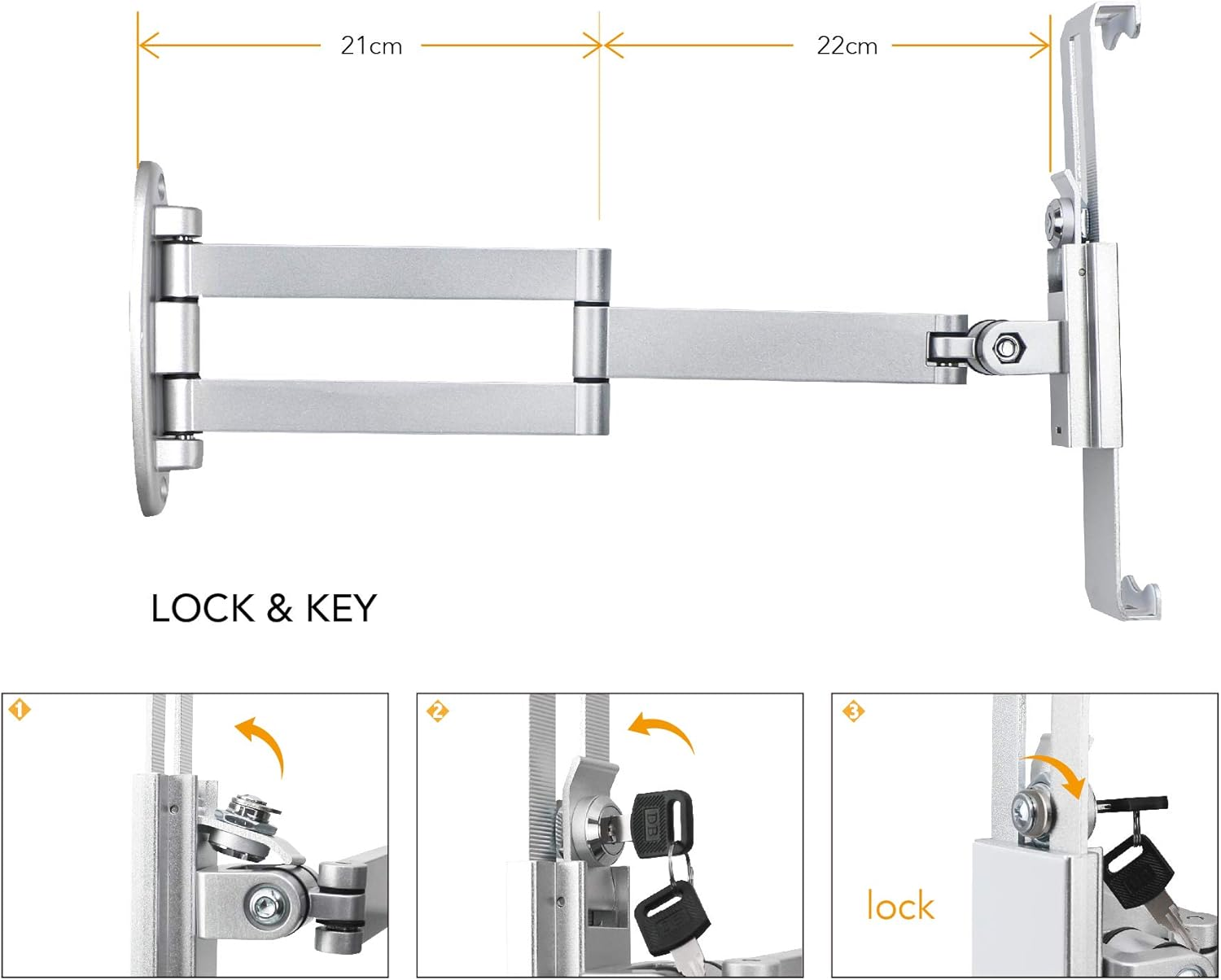 21cm

22cm

LOCK & KEY

1

2

DB

3

lock